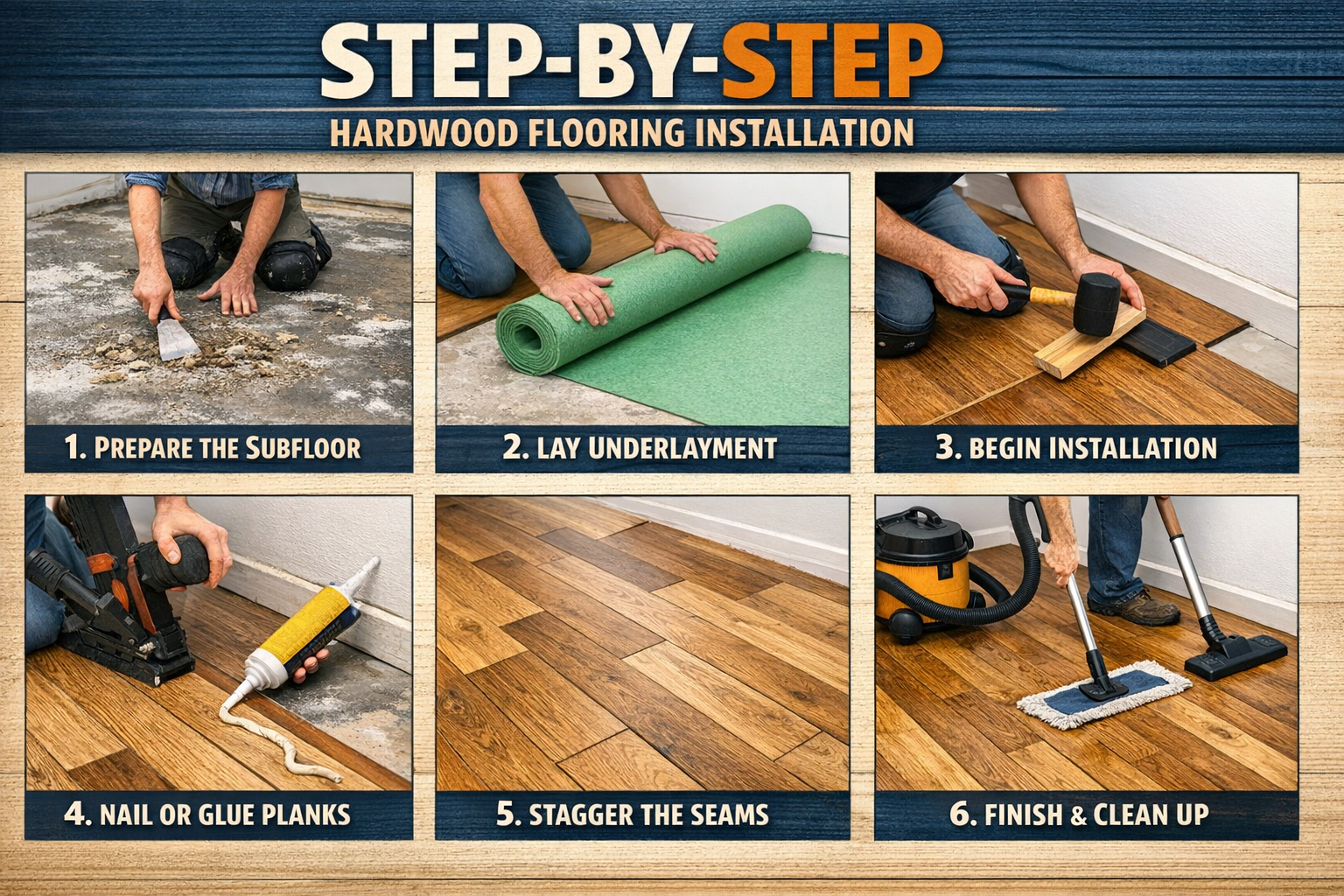 STEP-BY-STEP

HARDWOOD FLOORING INSTALLATION

1. PREPARE THE SUBFLOOR

2. LAY UNDERLAYMENT

3. BEGIN INSTALLATION

4. NAIL OR GLUE PLANKS

5. STAGGER THE SEAMS

6. FINISH & CLEAN UP